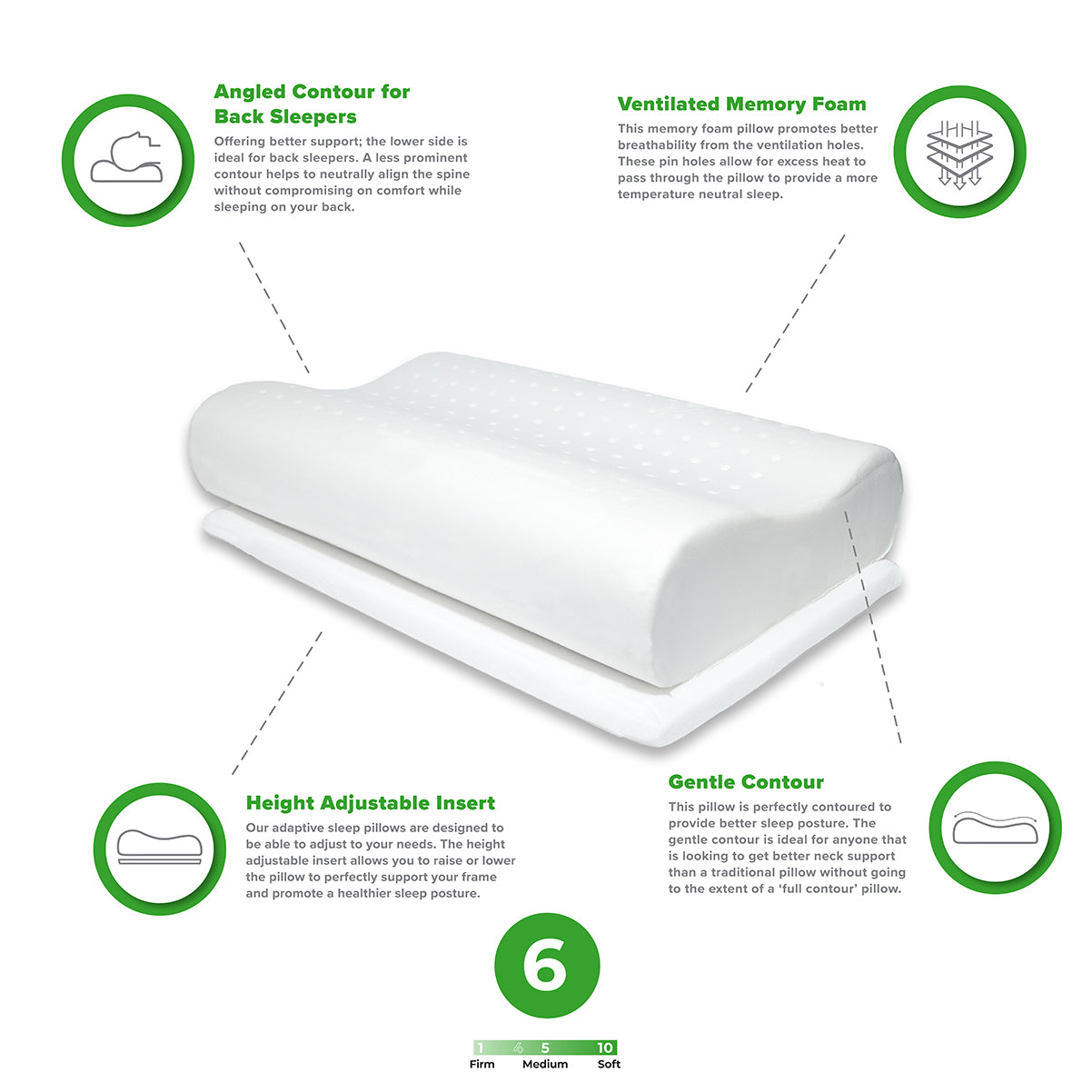 Angled Contour for Back Sleepers

Offering better support; the lower side is ideal for back sleepers. A less prominent contour helps to neutrally align the spine without compromising on comfort while sleeping on your back.

Ventilated Memory Foam

This memory foam pillow promotes better breathability from the ventilation holes. These pin holes allow for excess heat to pass through the pillow to provide a more temperature neutral sleep.

Height Adjustable Insert

Our adaptive sleep pillows are designed to be able to adjust to your needs. The height adjustable insert allows you to raise or lower the pillow to perfectly support your frame and promote a healthier sleep posture.

Gentle Contour

This pillow is perfectly contoured to provide better sleep posture. The gentle contour is ideal for anyone that is looking to get better neck support than a traditional pillow without going to the extent of a 'full contour' pillow.

6

1 4 5 10
Firm Medium Soft