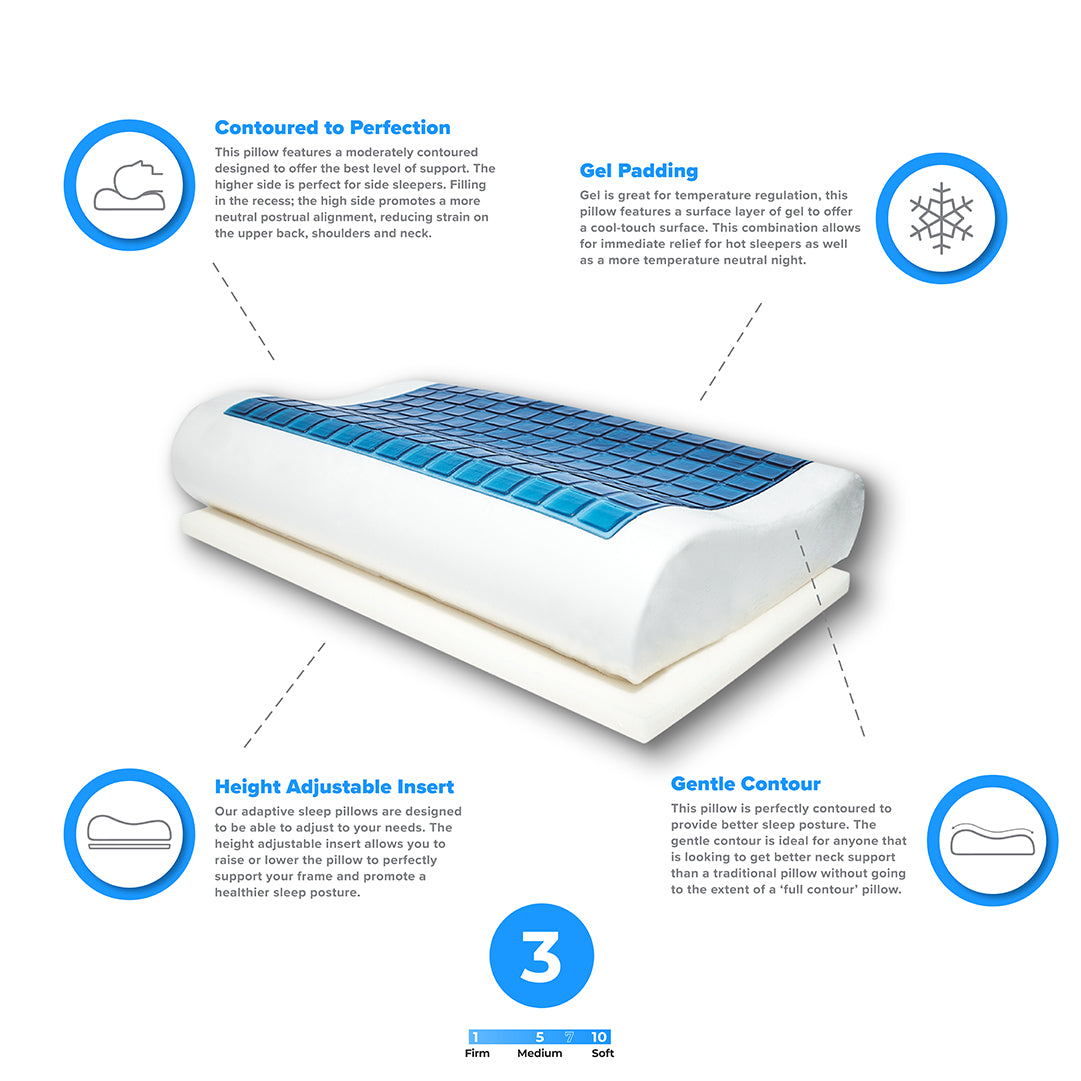 Contoured to Perfection

This pillow features a moderately contoured designed to offer the best level of support. The higher side is perfect for side sleepers. Filling in the recess; the high side promotes a more neutral postrual alignment, reducing strain on the upper back, shoulders and neck.

Gel Padding

Gel is great for temperature regulation, this pillow features a surface layer of gel to offer a cool-touch surface. This combination allows for immediate relief for hot sleepers as well as a more temperature neutral night.

Height Adjustable Insert

Our adaptive sleep pillows are designed to be able to adjust to your needs. The height adjustable insert allows you to raise or lower the pillow to perfectly support your frame and promote a healthier sleep posture.

Gentle Contour

This pillow is perfectly contoured to provide better sleep posture. The gentle contour is ideal for anyone that is looking to get better neck support than a traditional pillow without going to the extent of a 'full contour' pillow.

3

1 5 7 10
Firm Medium Soft