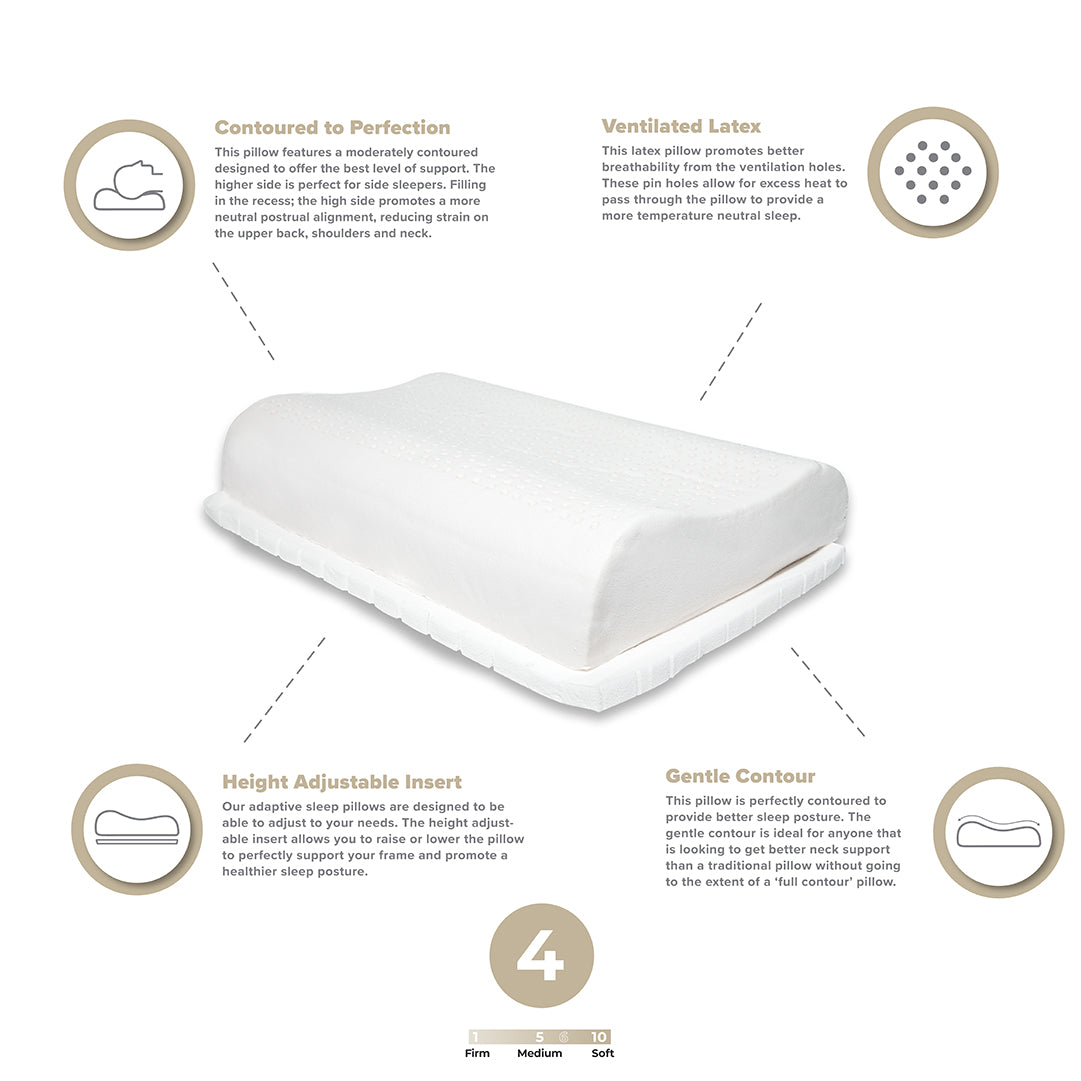 Contoured to Perfection

This pillow features a moderately contoured designed to offer the best level of support. The higher side is perfect for side sleepers. Filling in the recess; the high side promotes a more neutral postrual alignment, reducing strain on the upper back, shoulders and neck.

Ventilated Latex

This latex pillow promotes better breathability from the ventilation holes. These pin holes allow for excess heat to pass through the pillow to provide a more temperature neutral sleep.

Height Adjustable Insert

Our adaptive sleep pillows are designed to be able to adjust to your needs. The height adjustable insert allows you to raise or lower the pillow to perfectly support your frame and promote a healthier sleep posture.

Gentle Contour

This pillow is perfectly contoured to provide better sleep posture. The gentle contour is ideal for anyone that is looking to get better neck support than a traditional pillow without going to the extent of a 'full contour' pillow.

4

1 5 6 10
Firm Medium Soft