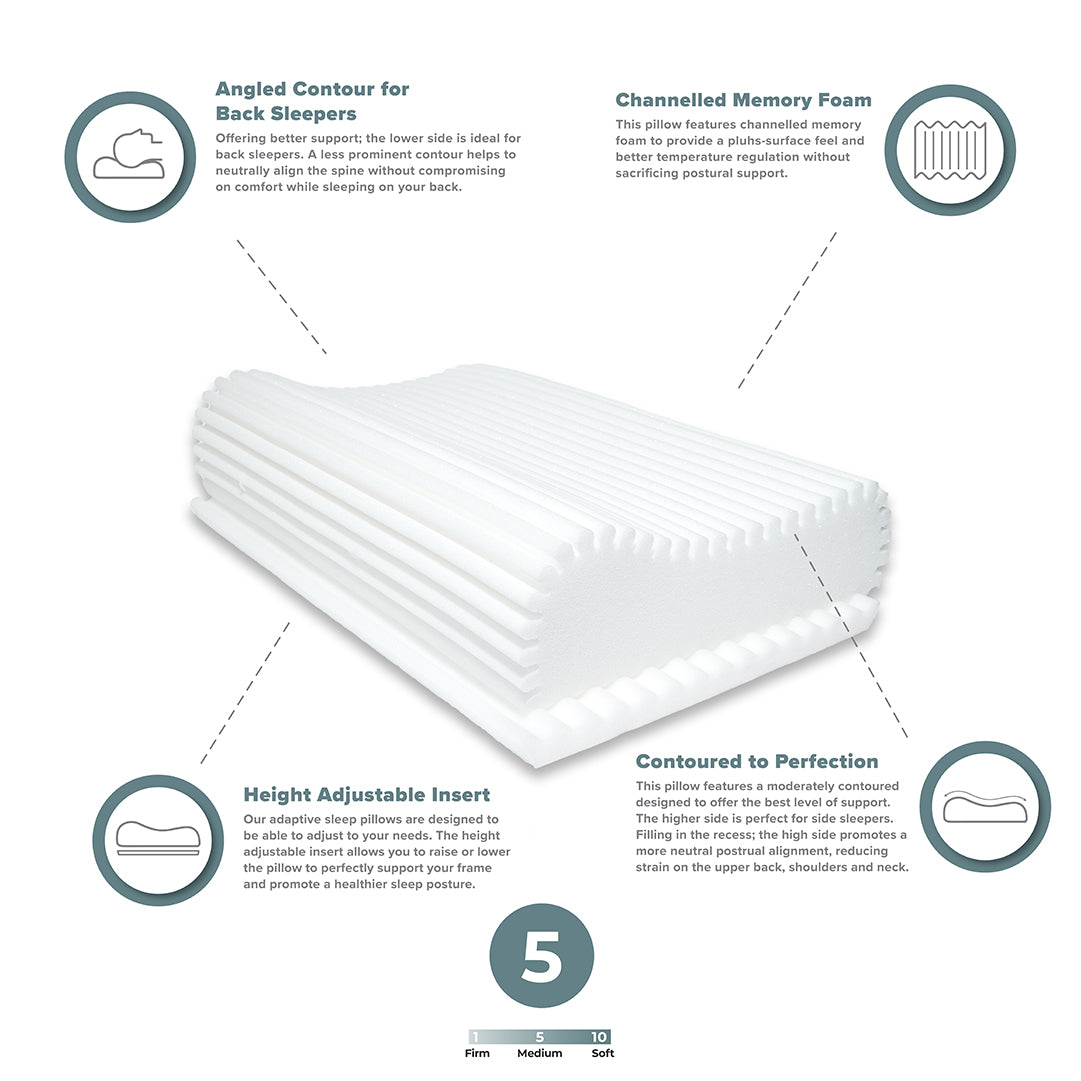 Angled Contour for Back Sleepers

Offering better support; the lower side is ideal for back sleepers. A less prominent contour helps to neutrally align the spine without compromising on comfort while sleeping on your back.

Channelled Memory Foam

This pillow features channelled memory foam to provide a pluhs-surface feel and better temperature regulation without sacrificing postural support.

Height Adjustable Insert

Our adaptive sleep pillows are designed to be able to adjust to your needs. The height adjustable insert allows you to raise or lower the pillow to perfectly support your frame and promote a healthier sleep posture.

Contoured to Perfection

This pillow features a moderately contoured designed to offer the best level of support. The higher side is perfect for side sleepers. Filling in the recess; the high side promotes a more neutral postrual alignment, reducing strain on the upper back, shoulders and neck.

5

1 5 10
Firm Medium Soft